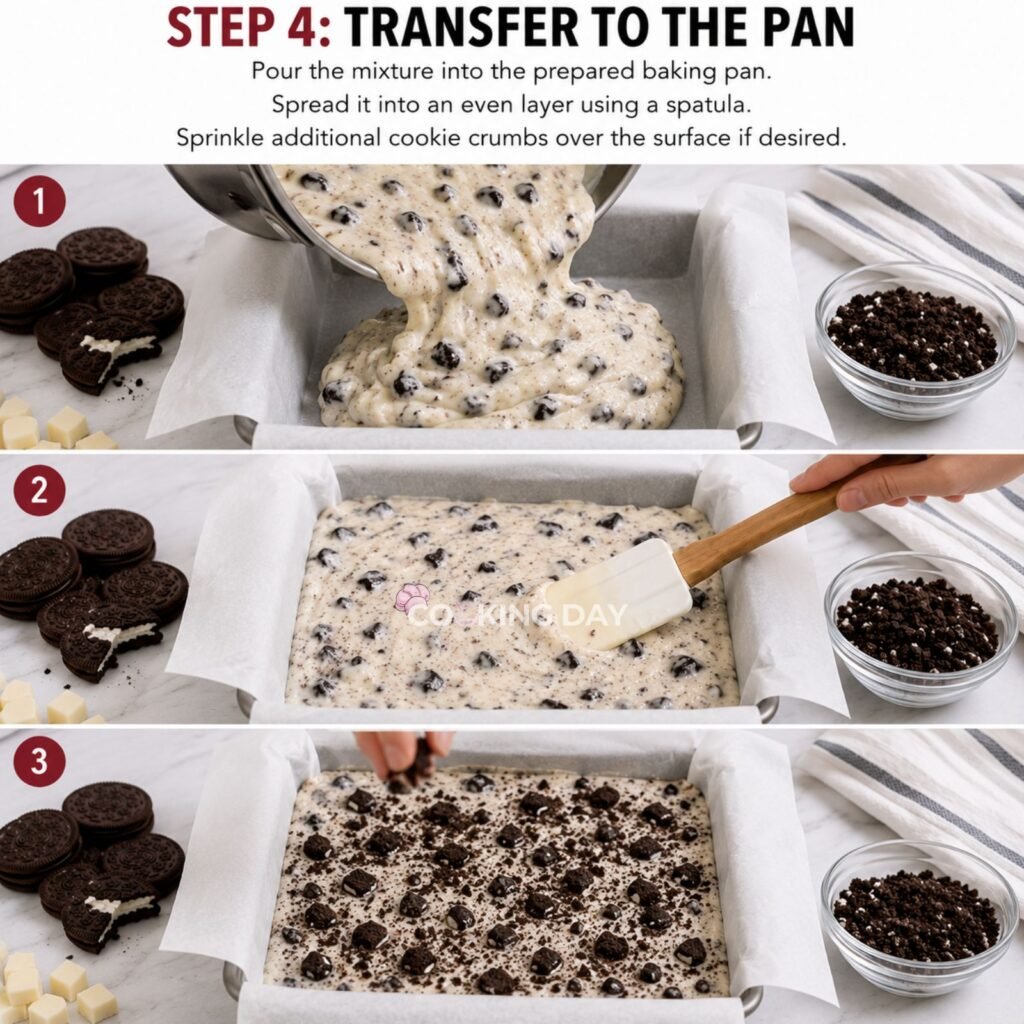 STEP 4: TRANSFER TO THE PAN

Pour the mixture into the prepared baking pan.
Spread it into an even layer using a spatula.
Sprinkle additional cookie crumbs over the surface if desired.

1

2

COOKING DAY

3