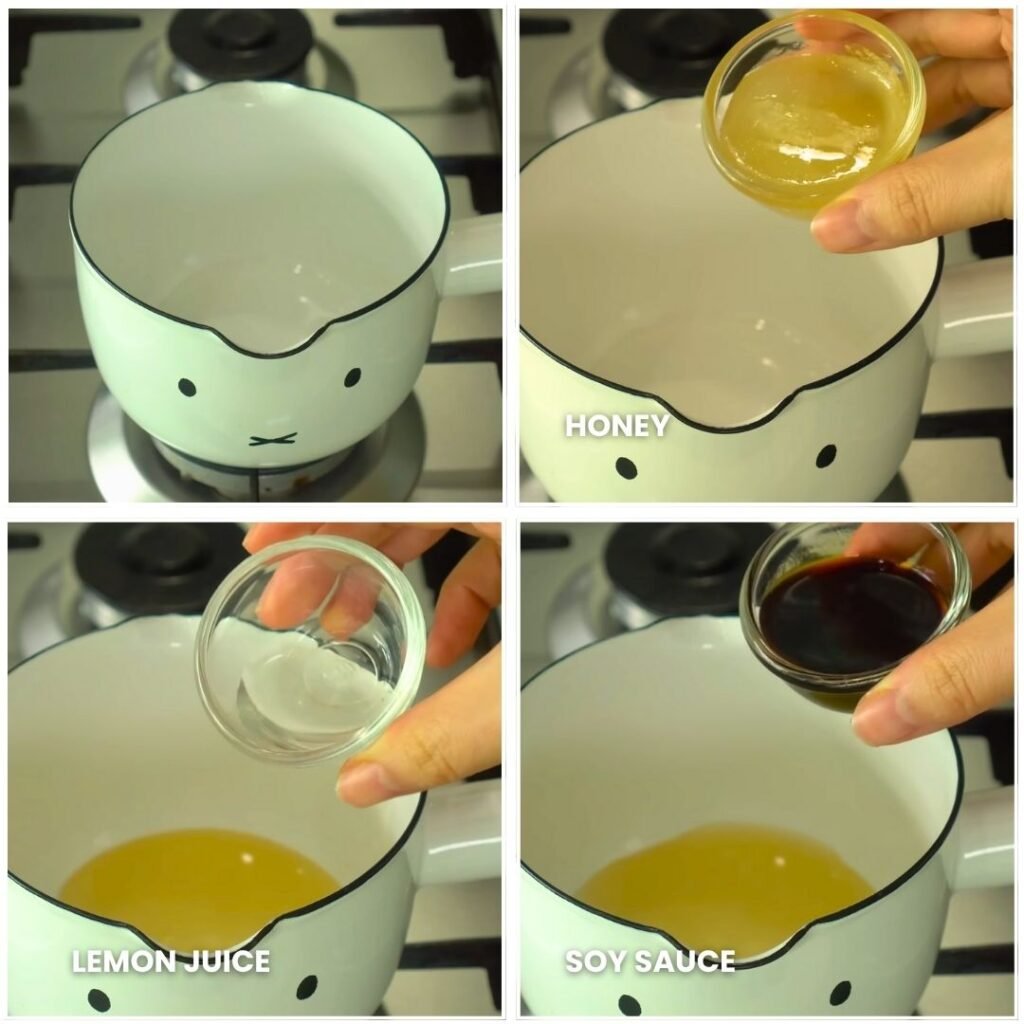 HONEY

LEMON JUICE

SOY SAUCE