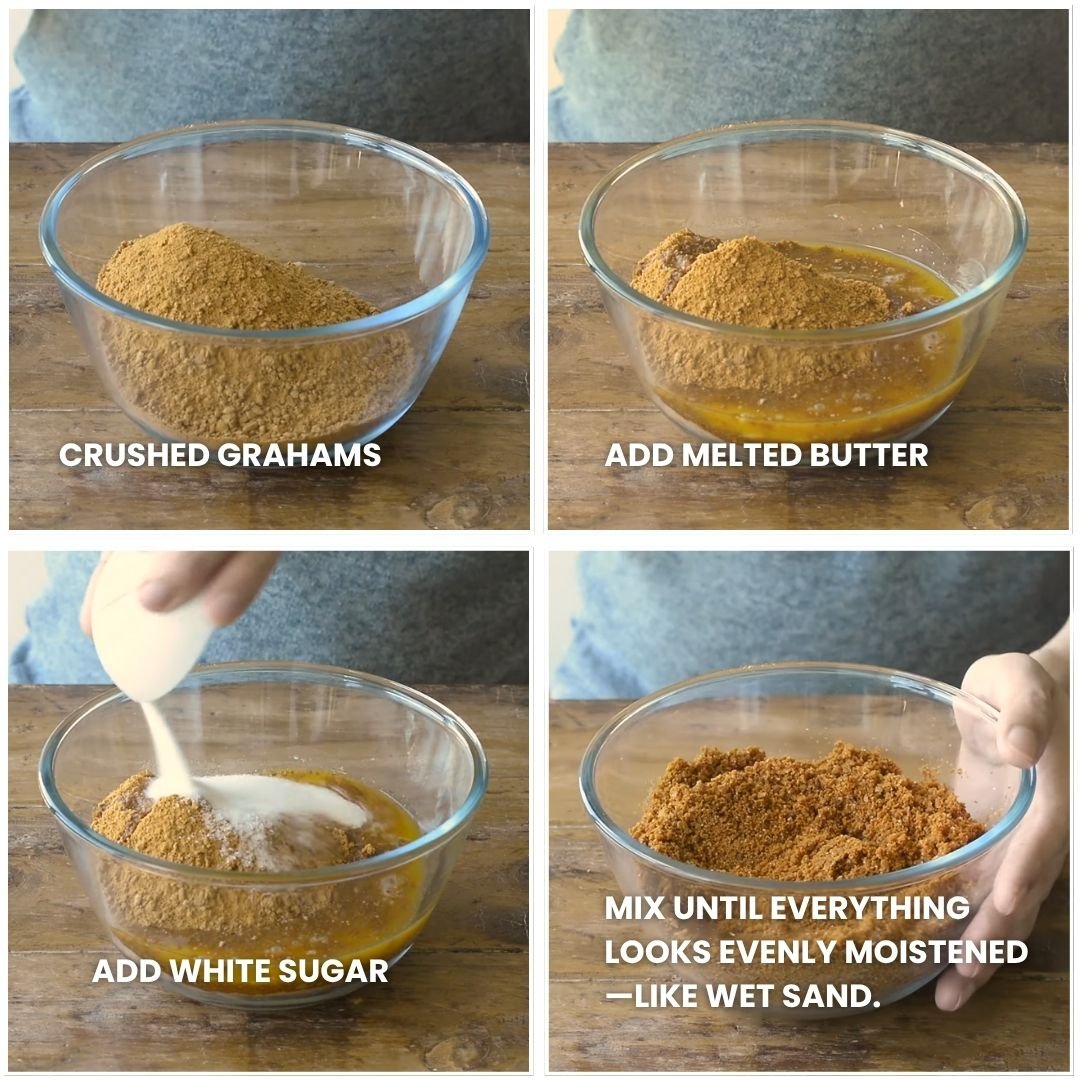 CRUSHED GRAHAMS

ADD MELTED BUTTER

ADD WHITE SUGAR

MIX UNTIL EVERYTHING LOOKS EVENLY MOISTENED —LIKE WET SAND.