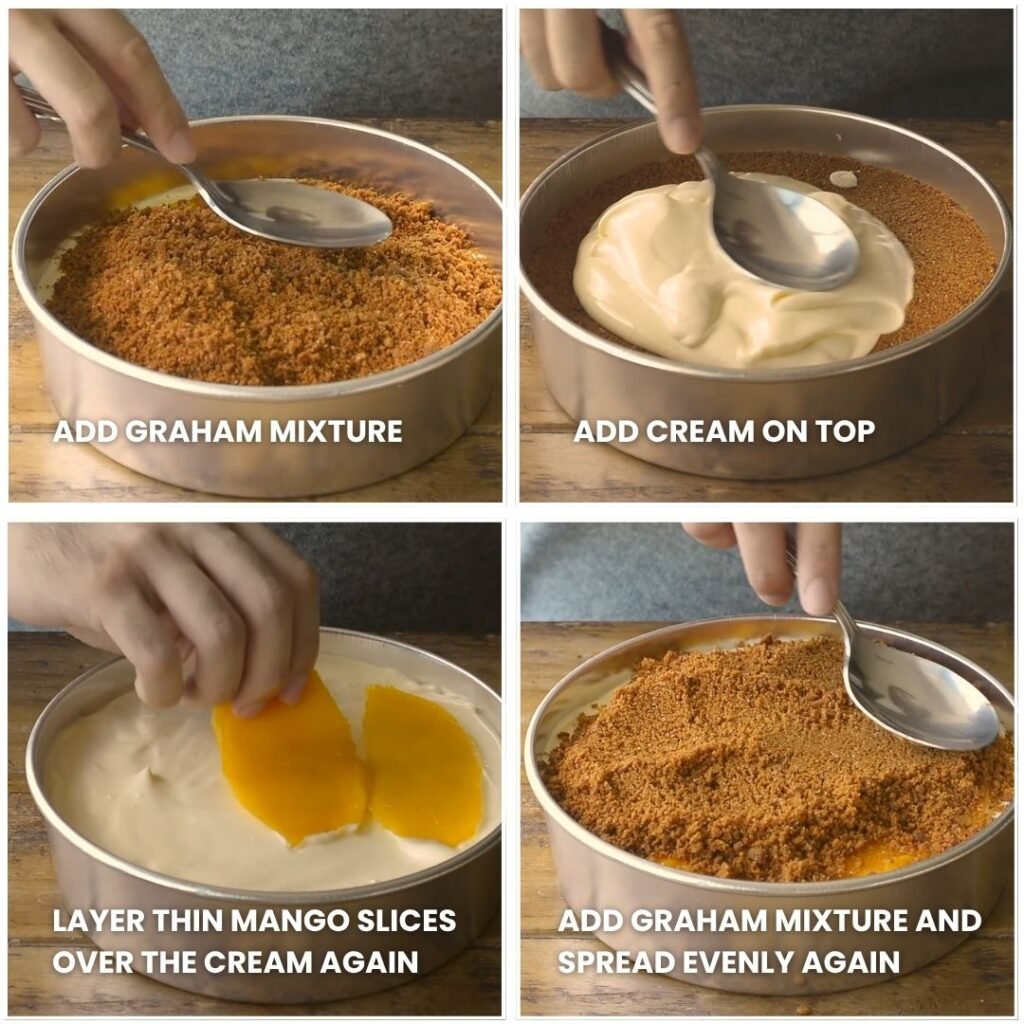 ADD GRAHAM MIXTURE

ADD CREAM ON TOP

LAYER THIN MANGO SLICES OVER THE CREAM AGAIN

ADD GRAHAM MIXTURE AND SPREAD EVENLY AGAIN